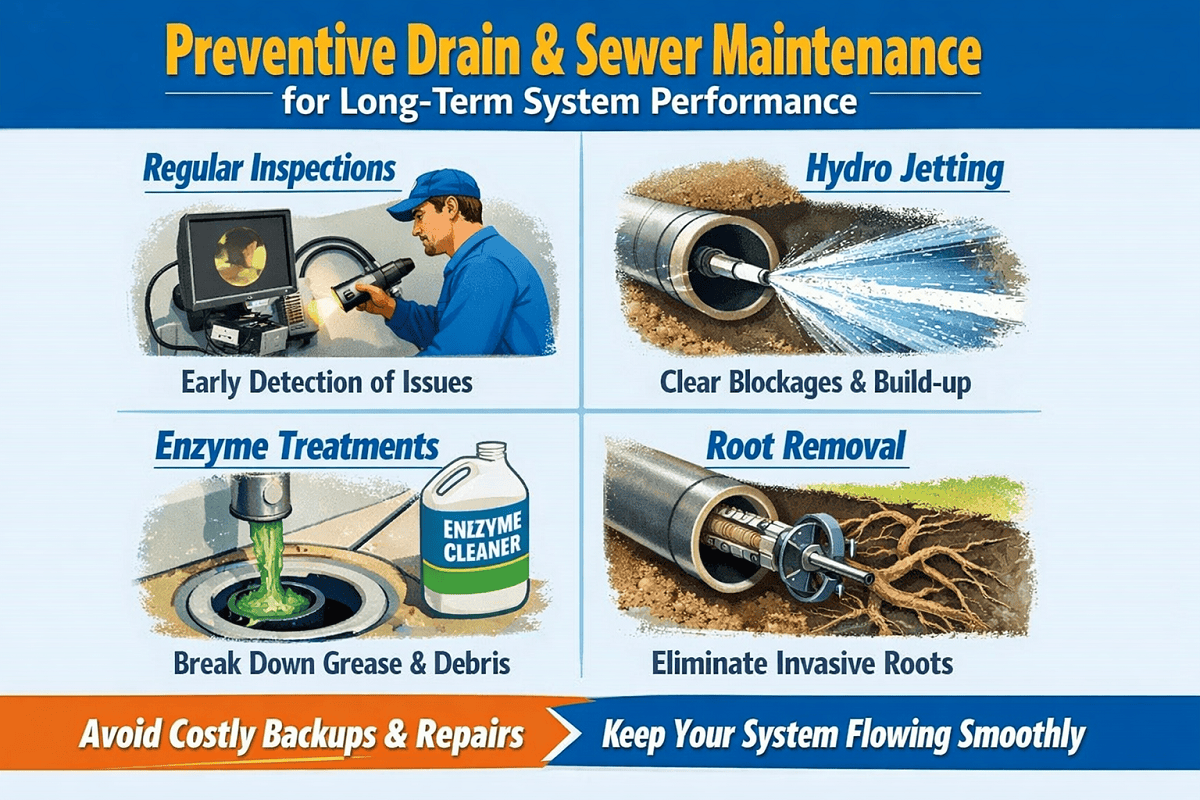 Preventive Drain & Sewer Maintenance
for Long-Term System Performance

Regular Inspections

Early Detection of Issues

Hydro Jetting

Clear Blockages & Build-up

Enzyme Treatments

ENZYME CLEANER

Break Down Grease & Debris

Root Removal

Eliminate Invasive Roots

Avoid Costly Backups & Repairs

Keep Your System Flowing Smoothly