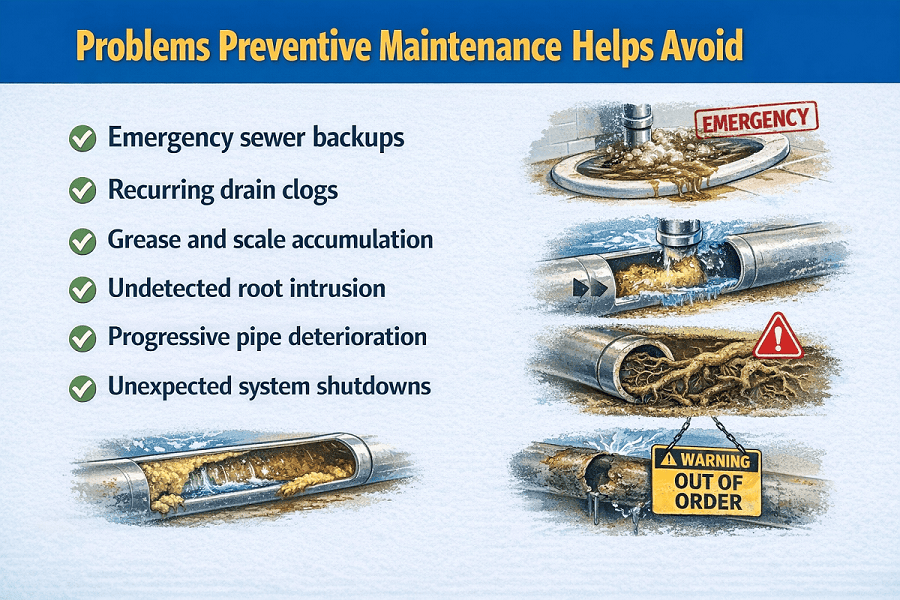 Problems Preventive Maintenance Helps Avoid

Emergency sewer backups

Recurring drain clogs

Grease and scale accumulation

Undetected root intrusion

Progressive pipe deterioration

Unexpected system shutdowns

EMERGENCY

WARNING
OUT OF ORDER